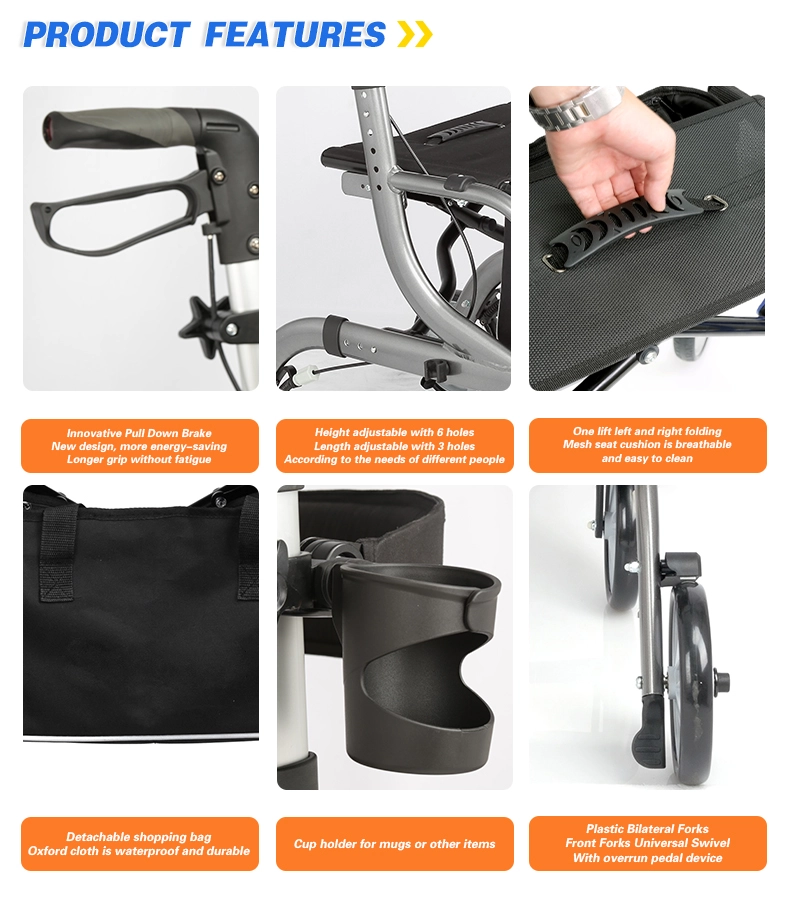 PRODUCT FEATURES

Innovative Pull Down Brake
New design, more energy-saving
Longer grip without fatigue

Height adjustable with 6 holes
Length adjustable with 3 holes
According to the needs of different people

One lift left and right folding
Mesh seat cushion is breathable
and easy to clean

Detachable shopping bag
Oxford cloth is waterproof and durable

Cup holder for mugs or other items

Plastic Bilateral Forks
Front Forks Universal Swivel
With overrun pedal device